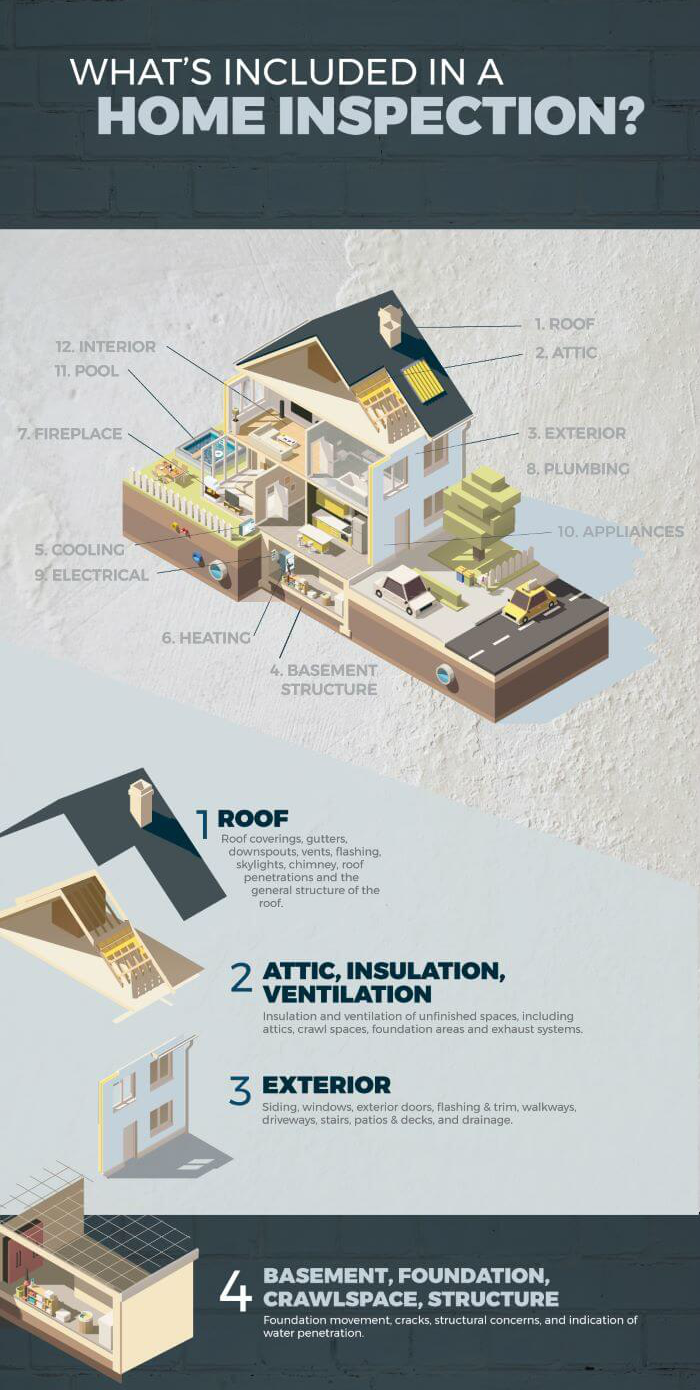 WHAT'S INCLUDED IN A
HOME INSPECTION?

12. INTERIOR
11. POOL
7. FIREPLACE
5. COOLING
9. ELECTRICAL
6. HEATING
4. BASEMENT STRUCTURE
1. ROOF
2. ATTIC
3. EXTERIOR
8. PLUMBING
10. APPLIANCES

1 ROOF
Roof coverings, gutters, downspouts, vents, flashing, skylights, chimney, roof penetrations and the general structure of the roof.

2 ATTIC, INSULATION, VENTILATION
Insulation and ventilation of unfinished spaces, including attics, crawl spaces, foundation areas and exhaust systems.

3 EXTERIOR
Siding, windows, exterior doors, flashing & trim, walkways, driveways, stairs, patios & decks, and drainage.

4 BASEMENT, FOUNDATION, CRAWLSPACE, STRUCTURE
Foundation movement, cracks, structural concerns, and indication of water penetration.